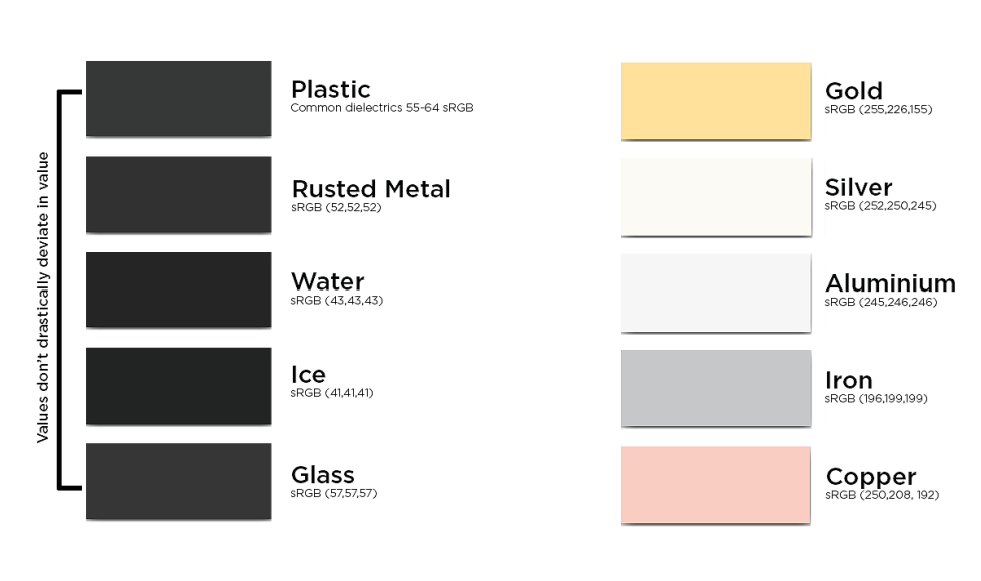 Values don't drastically deviate in value

Plastic
Common dielectrics 55-64 sRGB

Rusted Metal
sRGB (52,52,52)

Water
sRGB (43,43,43)

Ice
sRGB (41,41,41)

Glass
sRGB (57,57,57)

Gold
sRGB (255,226,155)

Silver
sRGB (252,250,245)

Aluminium
sRGB (245,246,246)

Iron
sRGB (196,199,199)

Copper
sRGB (250,208, 192)